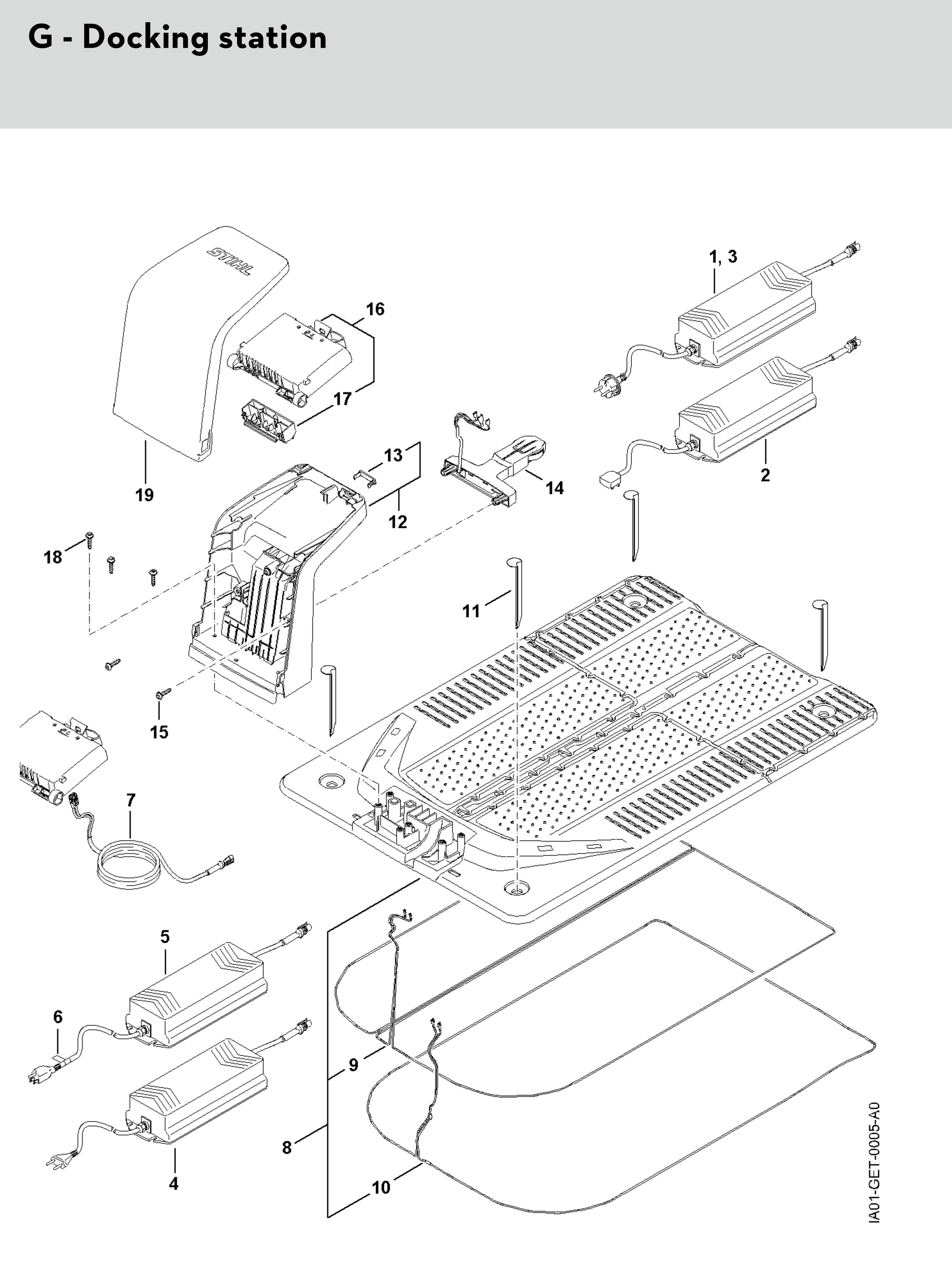 G - Docking station

STIHL

1, 3

16

17

13

14

2

19

12

18

11

15

7

5

6

9

8

4

10

IA01-GET-0005-A0